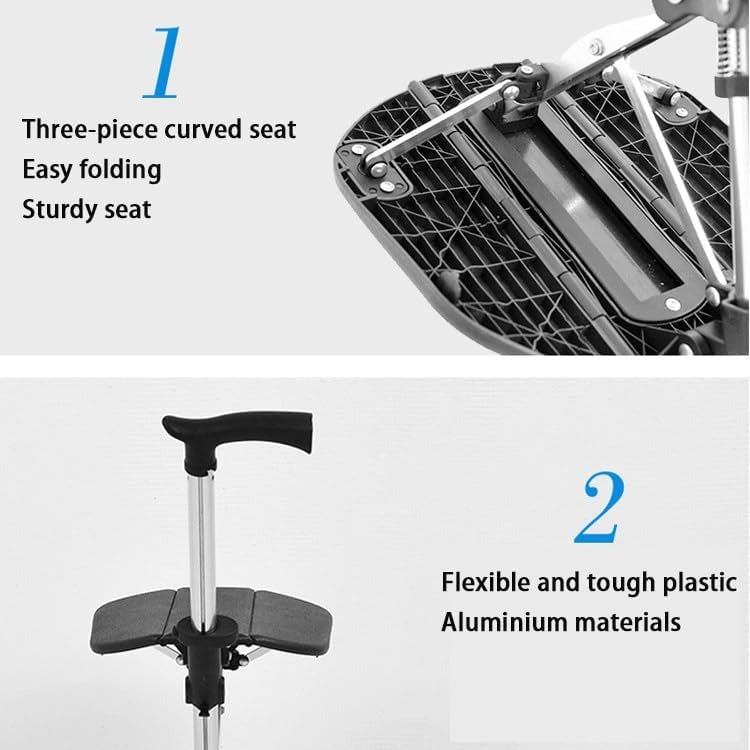 1

Three-piece curved seat
Easy folding
Sturdy seat

2

Flexible and tough plastic
Aluminium materials