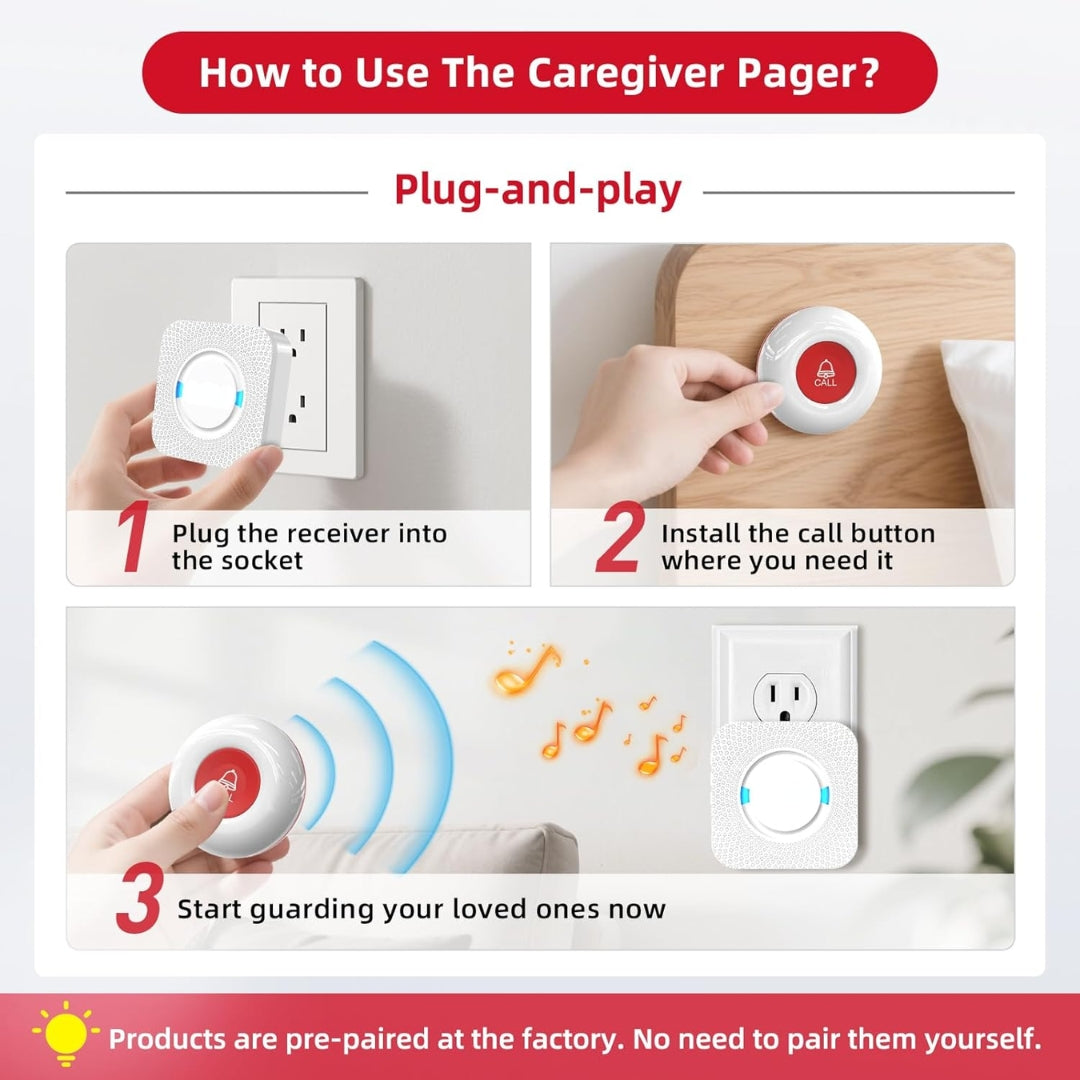 How to Use The Caregiver Pager?

Plug-and-play

CALL

1 Plug the receiver into the socket

2 Install the call button where you need it

3 Start guarding your loved ones now

Products are pre-paired at the factory. No need to pair them yourself.