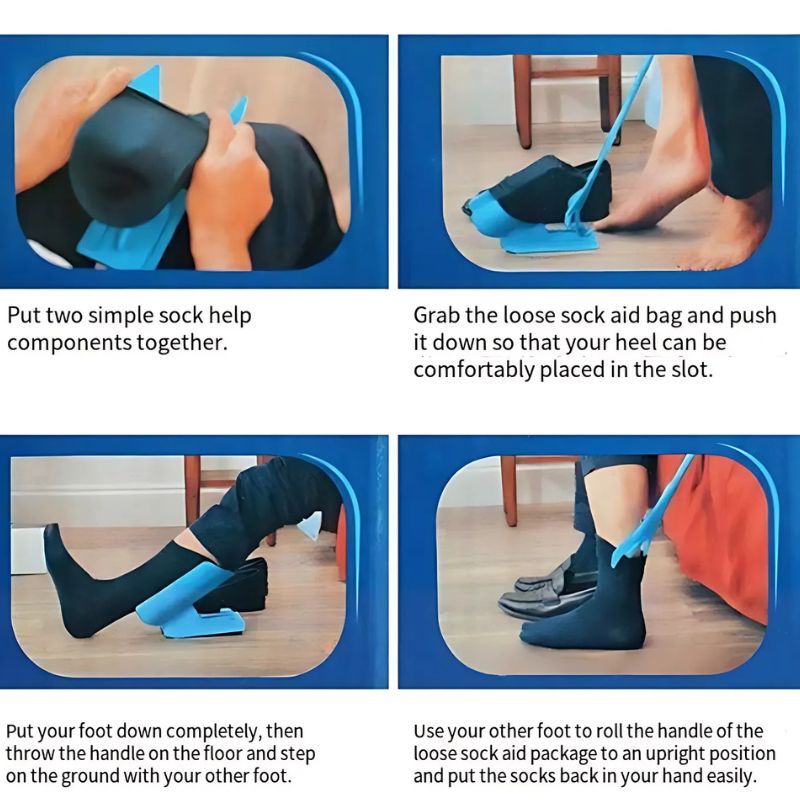 Put two simple sock help components together.

Grab the loose sock aid bag and push it down so that your heel can be comfortably placed in the slot.

Put your foot down completely, then throw the handle on the floor and step on the ground with your other foot.

Use your other foot to roll the handle of the loose sock aid package to an upright position and put the socks back in your hand easily.