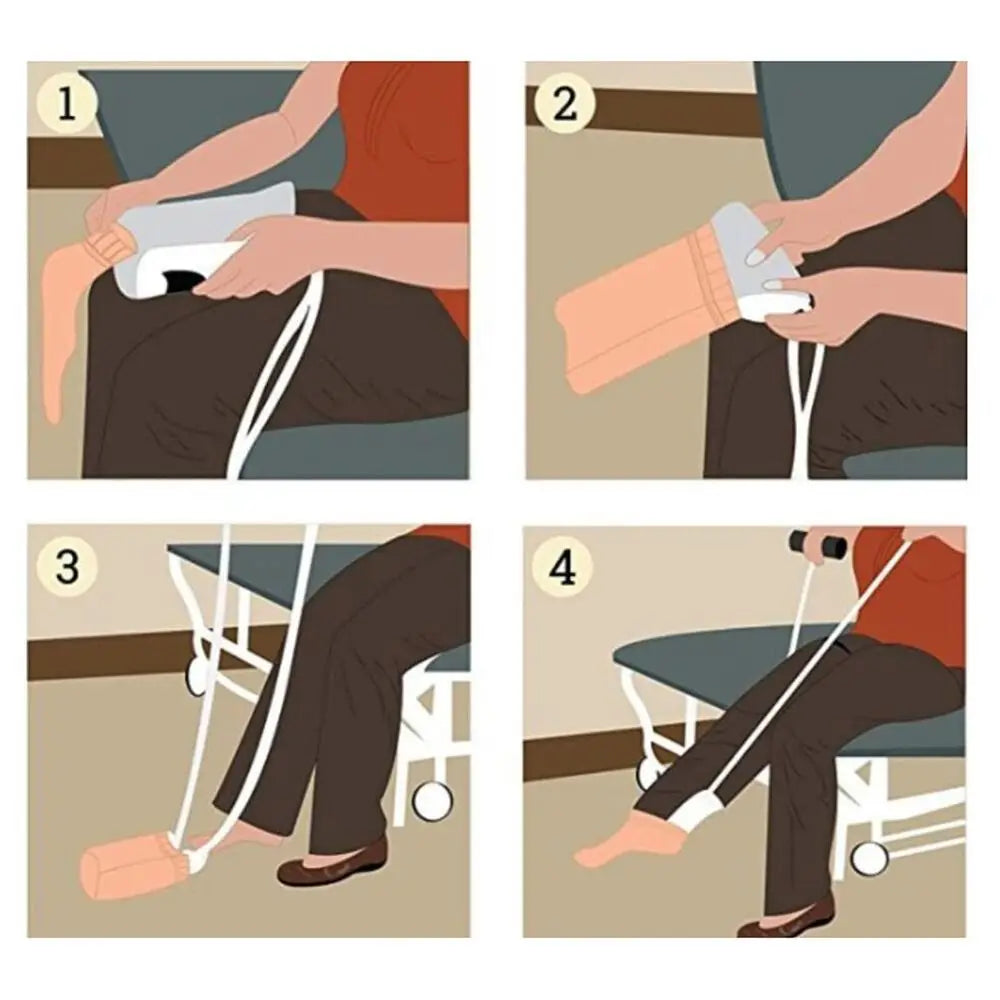 1

2

3

4