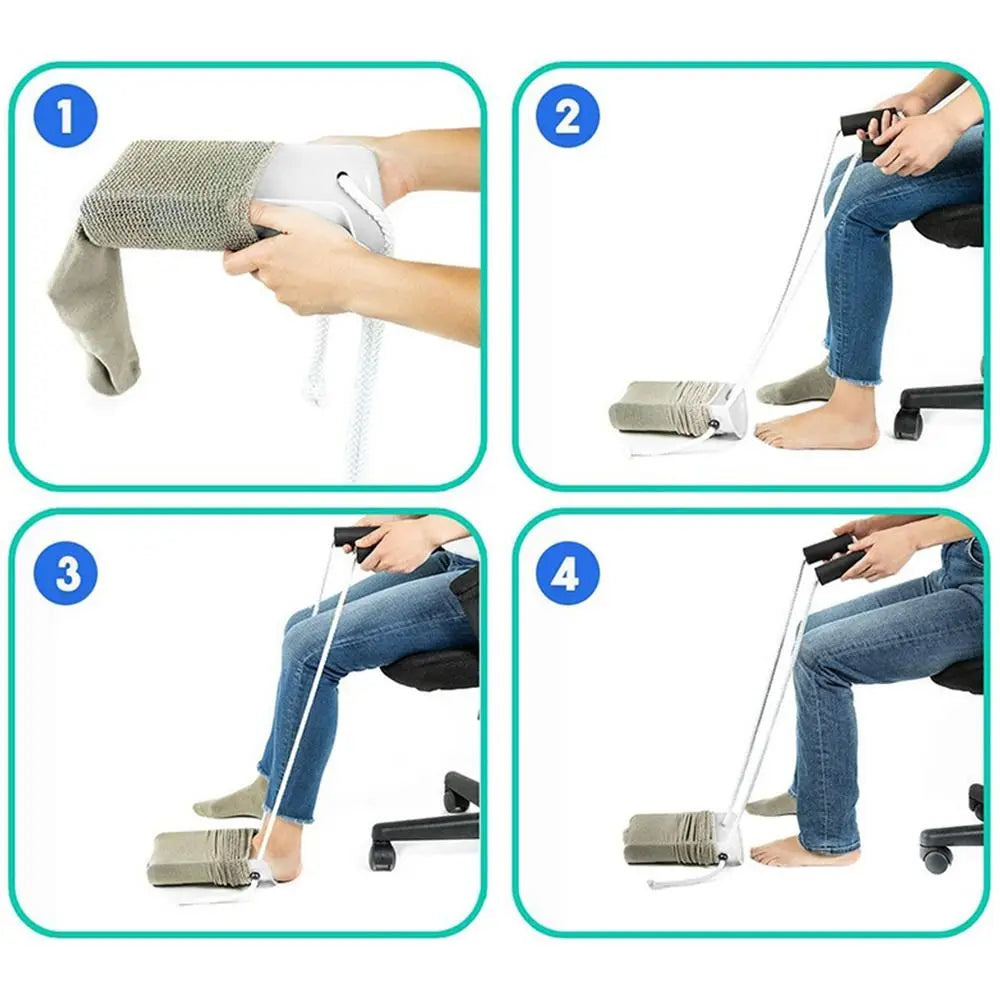 1
2
3
4