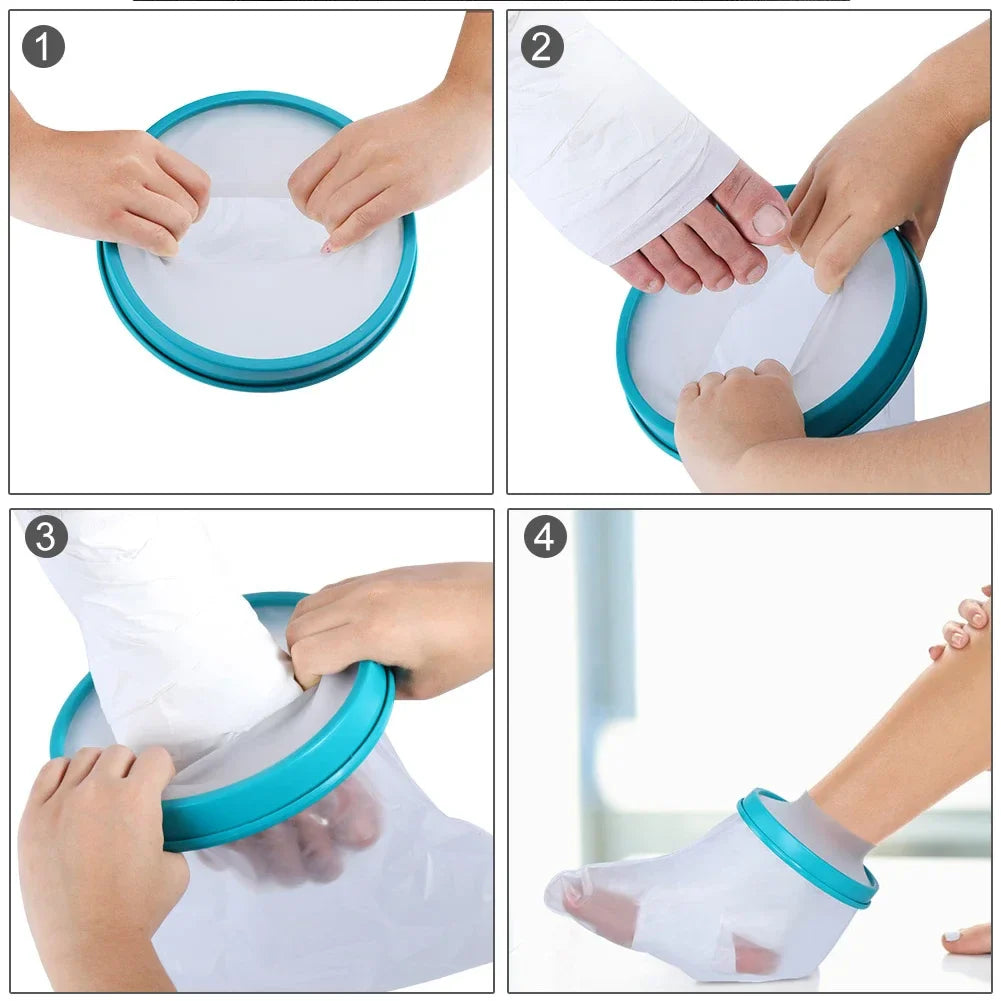 1

2

3

4