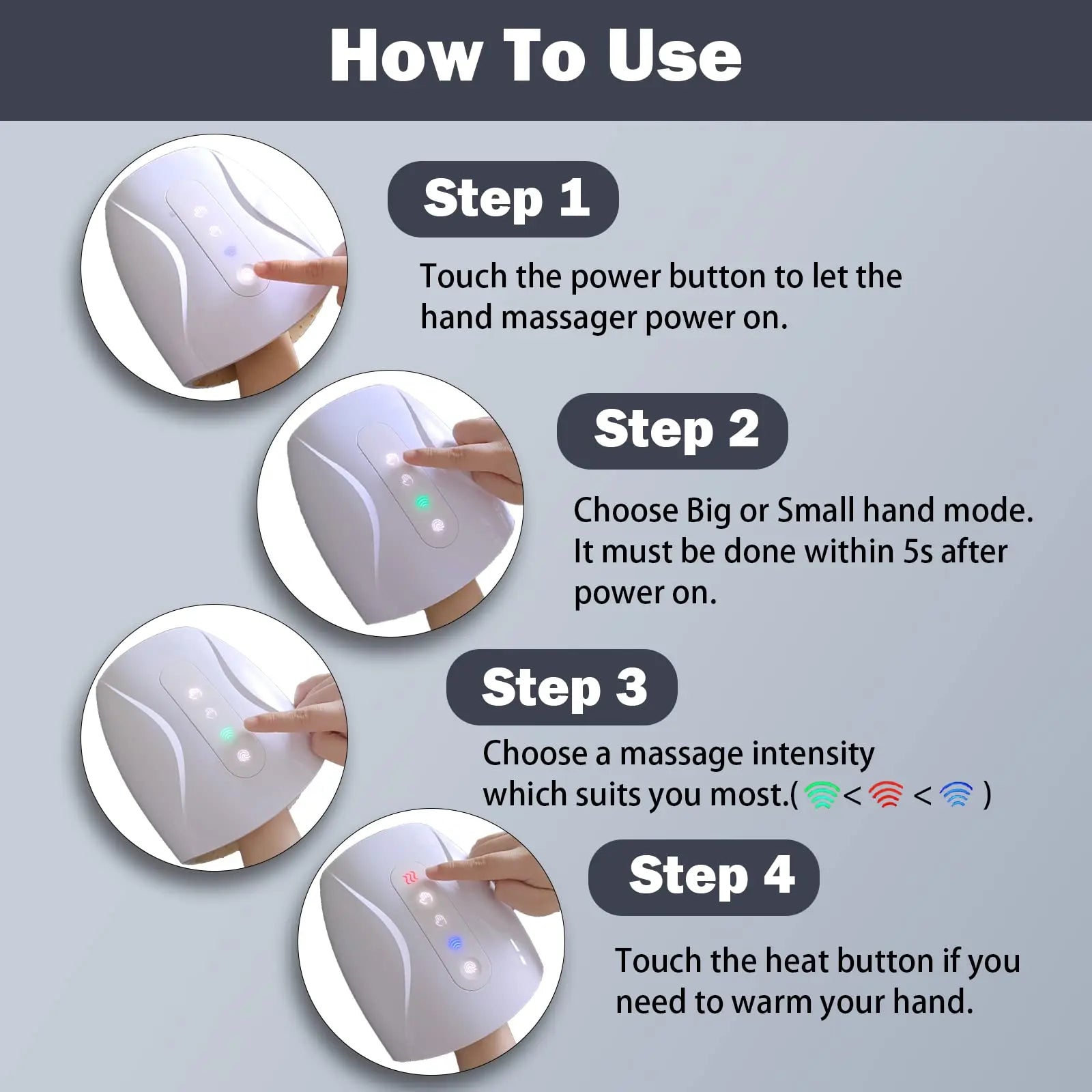 How To Use

Step 1

Touch the power button to let the hand massager power on.

Step 2

Choose Big or Small hand mode. It must be done within 5s after power on.

Step 3

Choose a massage intensity which suits you most.( < < )

Step 4

Touch the heat button if you need to warm your hand.