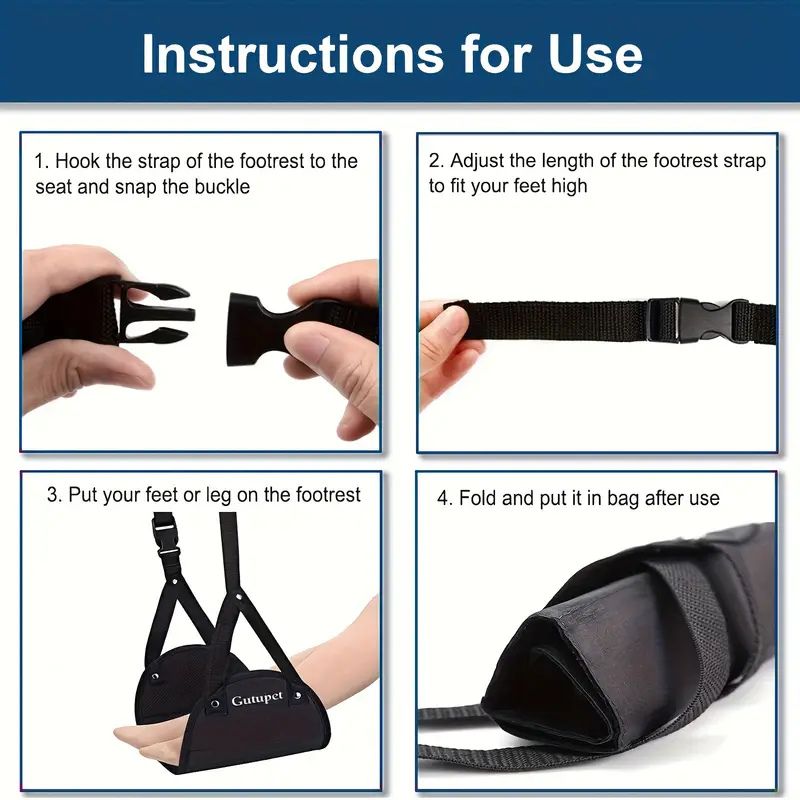 Instructions for Use

1. Hook the strap of the footrest to the seat and snap the buckle

2. Adjust the length of the footrest strap to fit your feet high

3. Put your feet or leg on the footrest

Gutupet

4. Fold and put it in bag after use