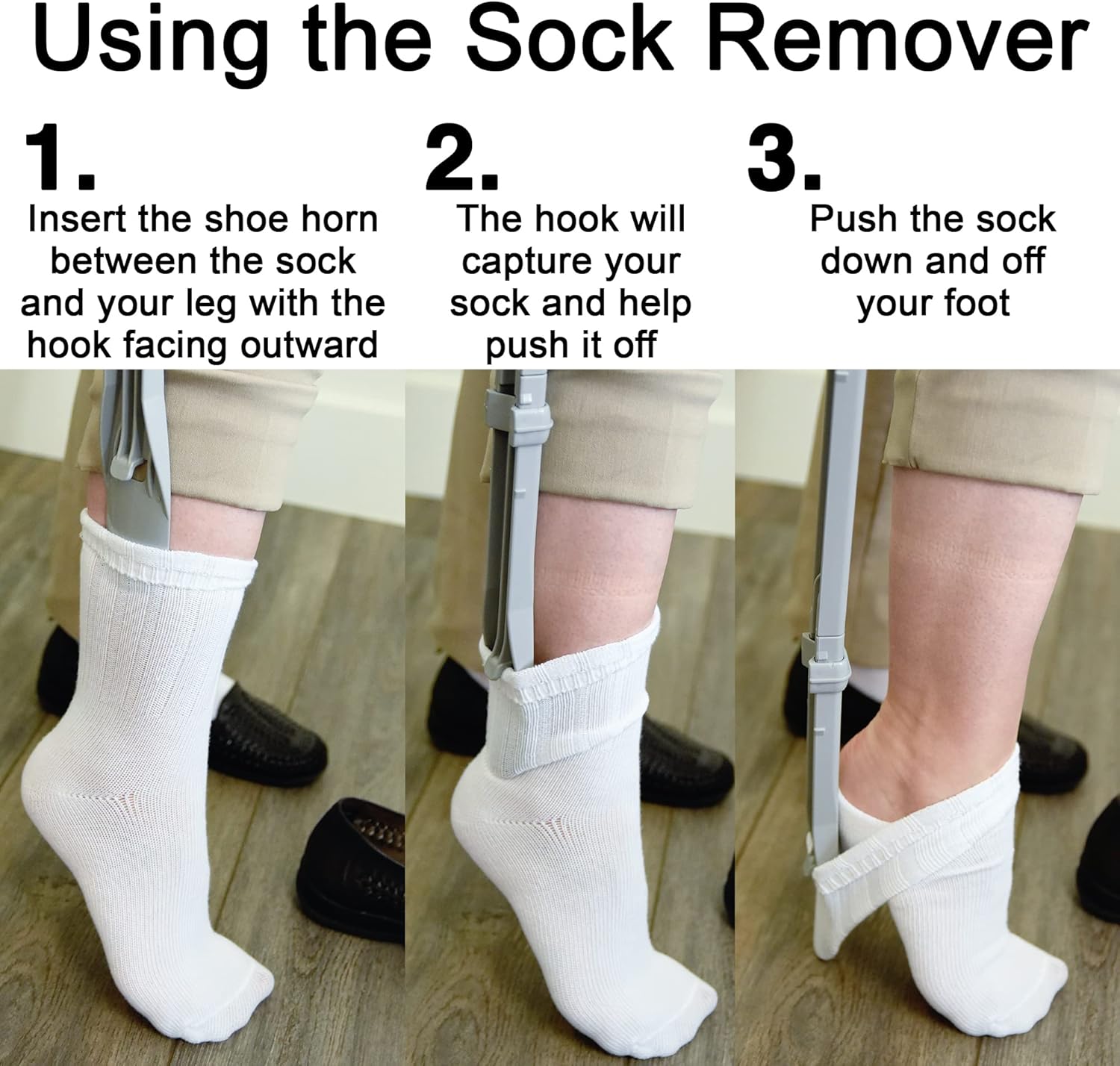 Using the Sock Remover

1.
Insert the shoe horn between the sock and your leg with the hook facing outward

2.
The hook will capture your sock and help push it off

3.
Push the sock down and off your foot