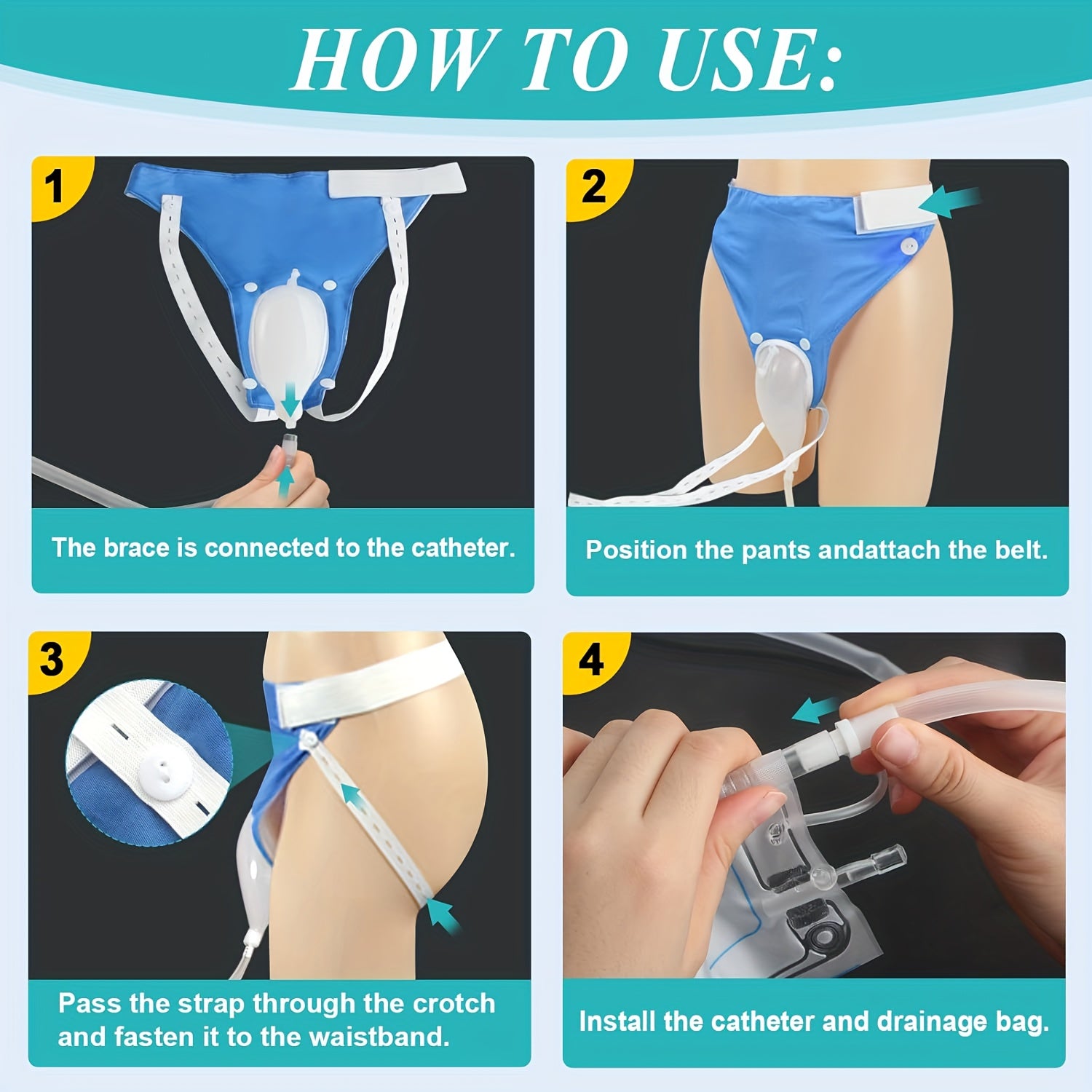 HOW TO USE:

1

The brace is connected to the catheter.

2

Position the pants andattach the belt.

3

Pass the strap through the crotch and fasten it to the waistband.

4

Install the catheter and drainage bag.