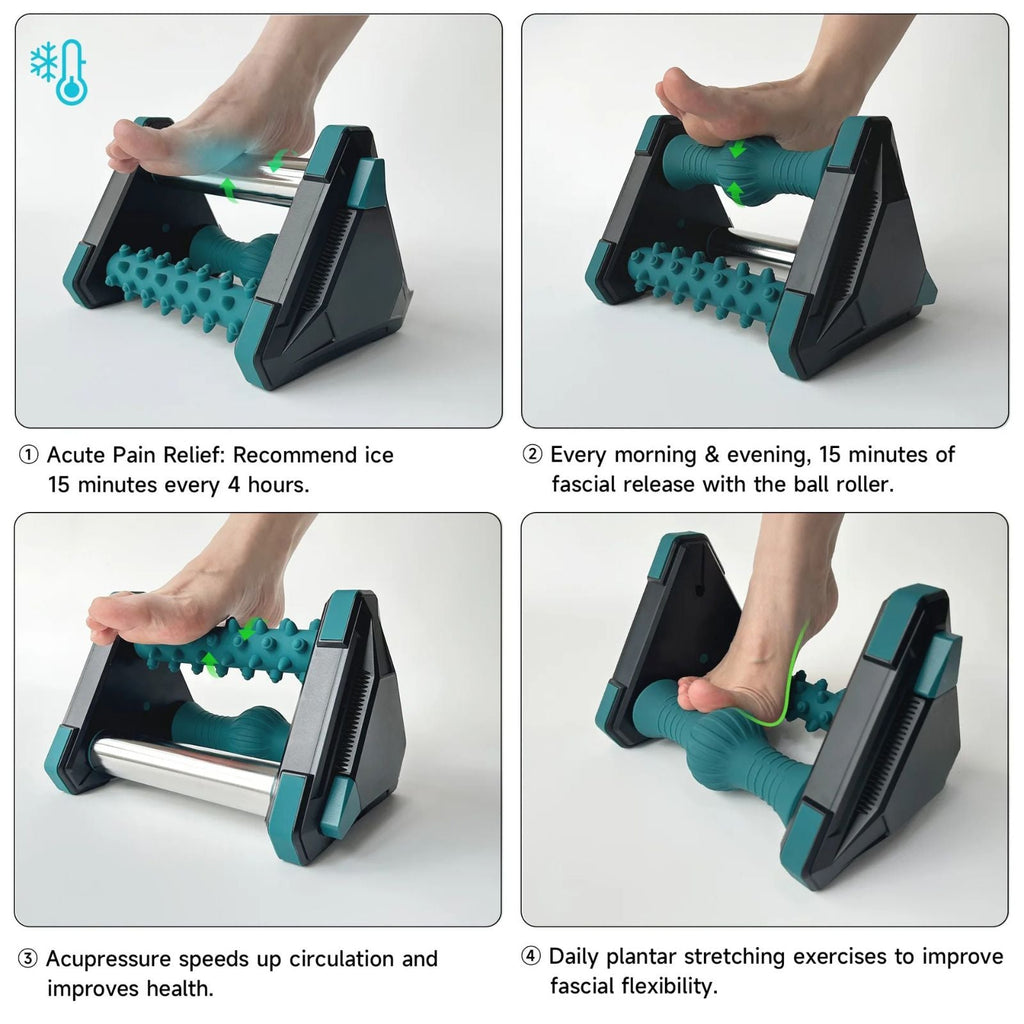 ① Acute Pain Relief: Recommend ice 15 minutes every 4 hours.

② Every morning & evening, 15 minutes of fascial release with the ball roller.

③ Acupressure speeds up circulation and improves health.

④ Daily plantar stretching exercises to improve fascial flexibility.