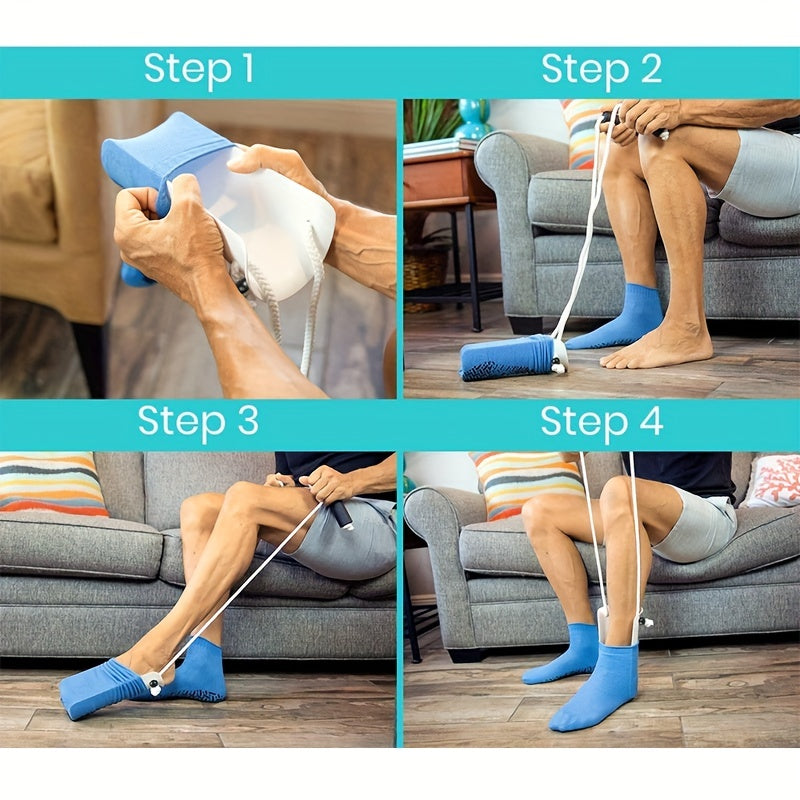 Step 1

Step 2

Step 3

Step 4