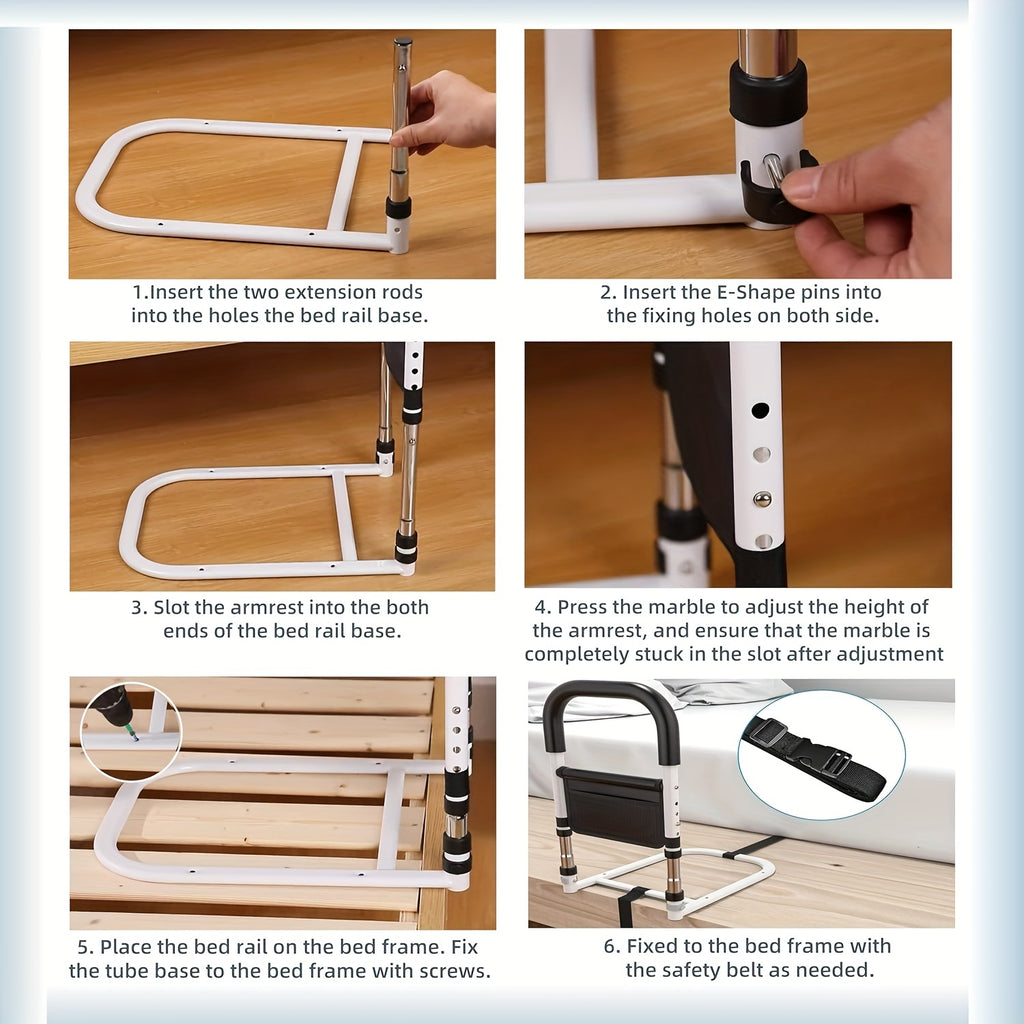 1.Insert the two extension rods into the holes the bed rail base.

2. Insert the E-Shape pins into the fixing holes on both side.

3. Slot the armrest into the both ends of the bed rail base.

4. Press the marble to adjust the height of the armrest, and ensure that the marble is completely stuck in the slot after adjustment

5. Place the bed rail on the bed frame. Fix the tube base to the bed frame with screws.

6. Fixed to the bed frame with the safety belt as needed.